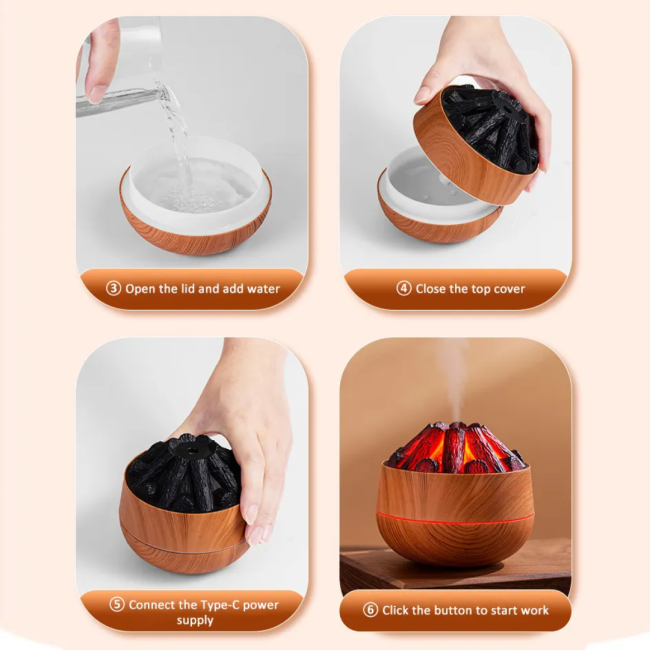 ③ Open the lid and add water

④ Close the top cover

⑤ Connect the Type-C power supply

⑥ Click the button to start work