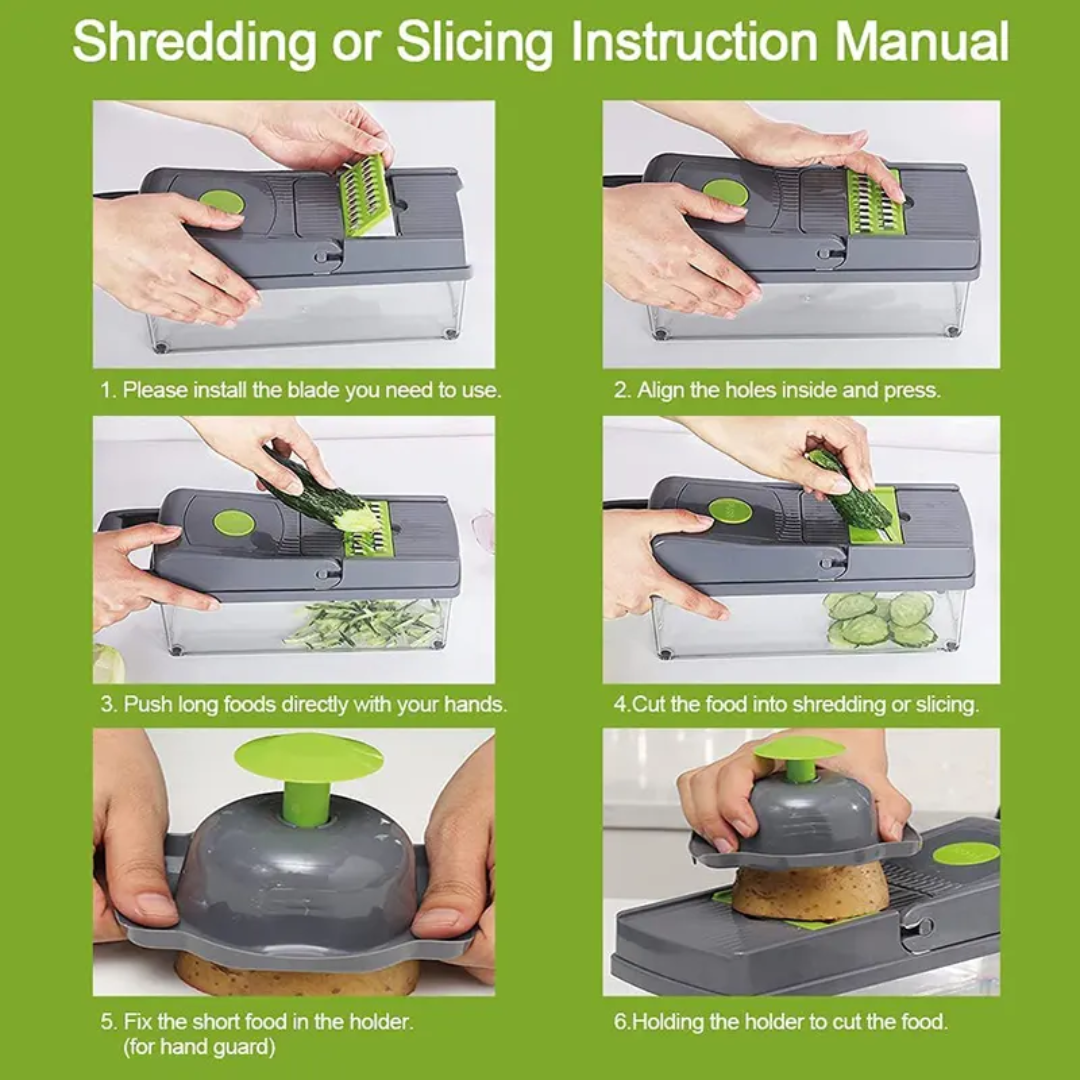 Shredding or Slicing Instruction Manual

1. Please install the blade you need to use.

2. Align the holes inside and press.

3. Push long foods directly with your hands.

4.Cut the food into shredding or slicing.

5. Fix the short food in the holder. (for hand guard)

6.Holding the holder to cut the food.